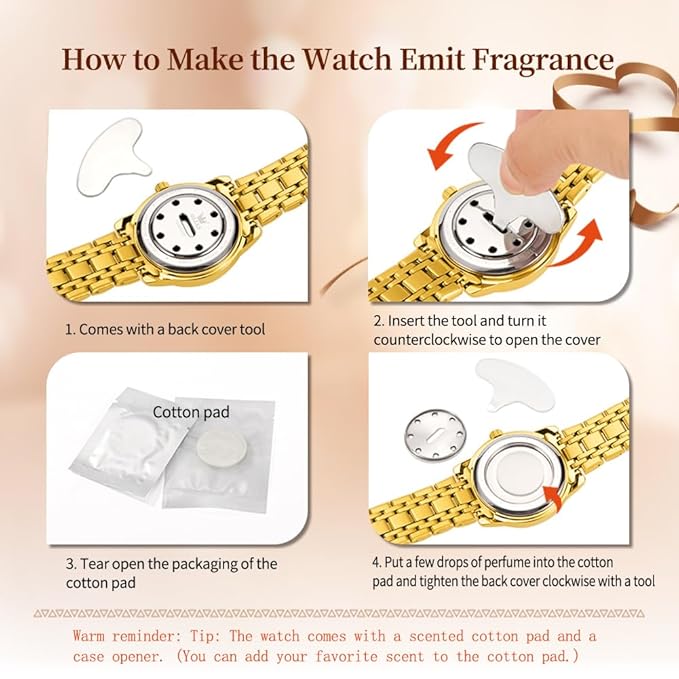 How to Make the Watch Emit Fragrance

1. Comes with a back cover tool

2. Insert the tool and turn it counterclockwise to open the cover

Cotton pad

3. Tear open the packaging of the cotton pad

4. Put a few drops of perfume into the cotton pad and tighten the back cover clockwise with a tool

Warm reminder: Tip: The watch comes with a scented cotton pad and a case opener. (You can add your favorite scent to the cotton pad.)